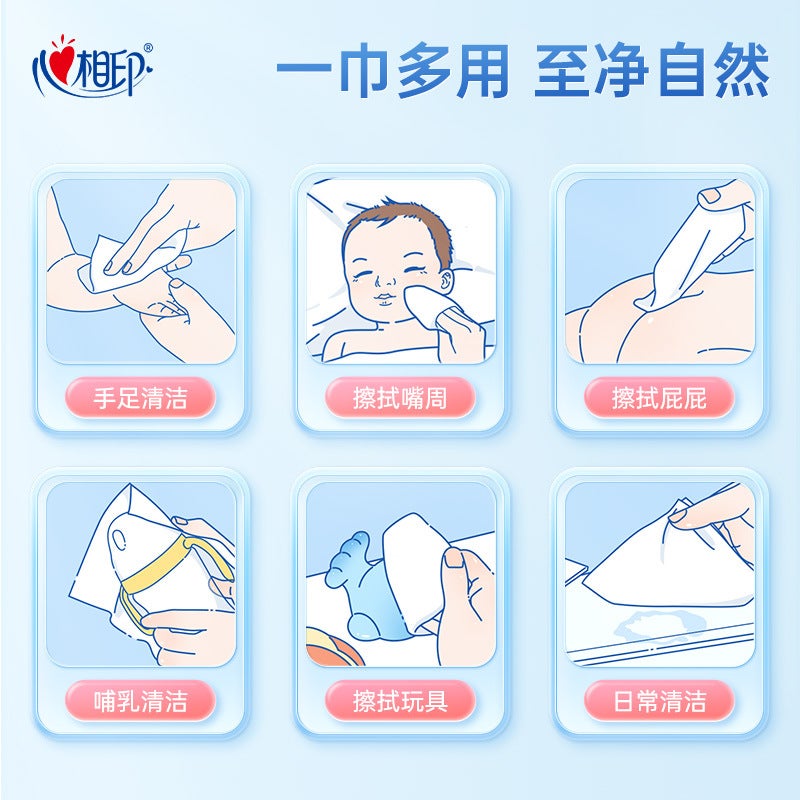 心相印®

一巾多用 至净自然

手足清洁

擦拭嘴周

擦拭屁屁

哺乳清洁

擦拭玩具

日常清洁